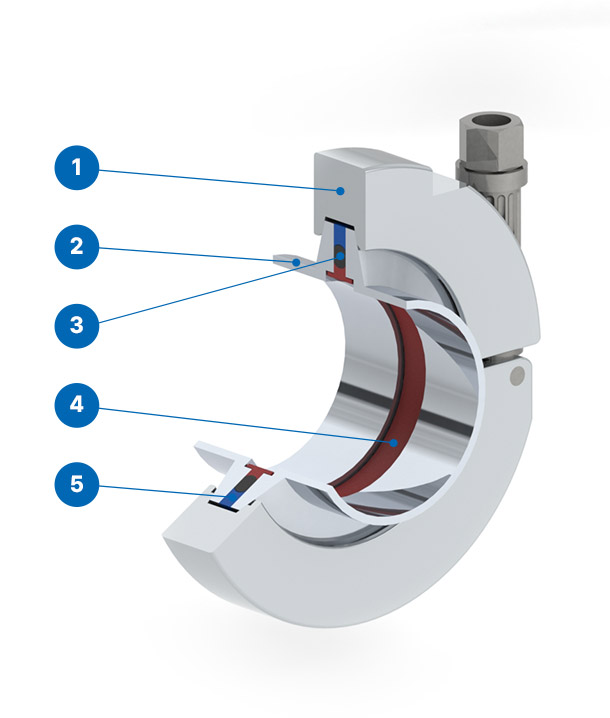 1
2
3
4
5